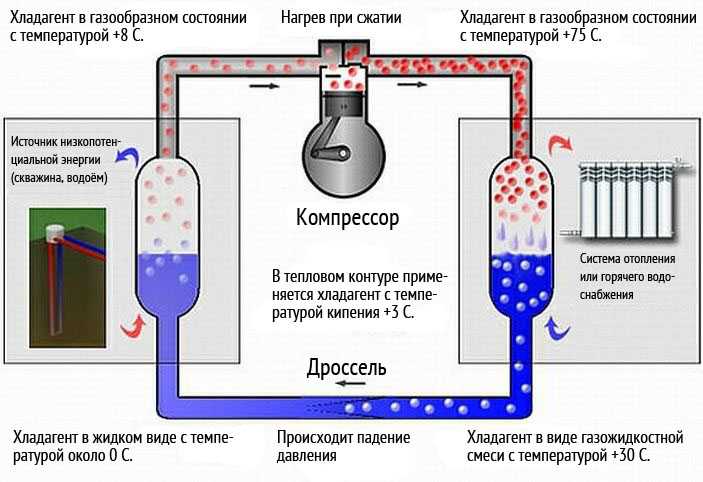 Хладагент в газообразном состоянии с температурой +8 С.

Нагрев при сжатии

Хладагент в газообразном состоянии с температурой +75 С.

Источник низкопотенциальной энергии (скважина, водоём)

Компрессор

Система отопления или горячего водоснабжения

В тепловом контуре применяется хладагент с температурой кипения +3 С.

Дроссель

Хладагент в жидком виде с температурой около 0 С.

Происходит падение давления

Хладагент в виде газожидкостной смеси с температурой +30 С.